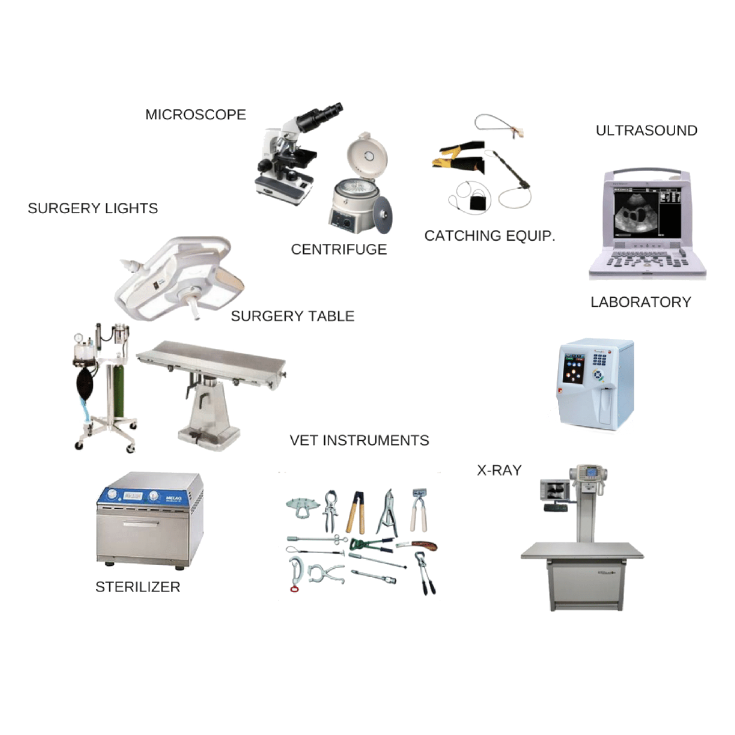 MICROSCOPE

ULTRASOUND

SURGERY LIGHTS

CENTRIFUGE

CATCHING EQUIP.

LABORATORY

SURGERY TABLE

VET INSTRUMENTS

X-RAY

STERILIZER